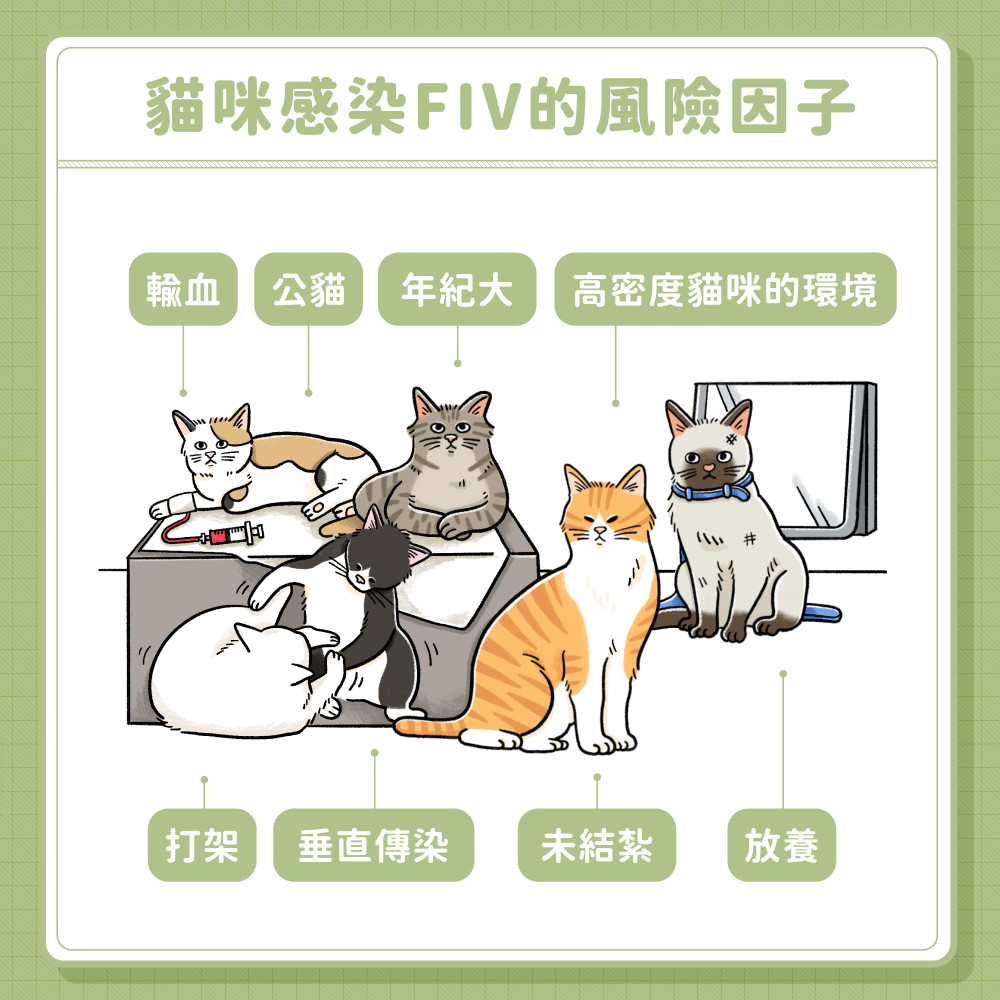 貓咪感染FIV的風險因子

輸血

公貓

年紀大

高密度貓咪的環境

打架

垂直傳染

未結紮

放養