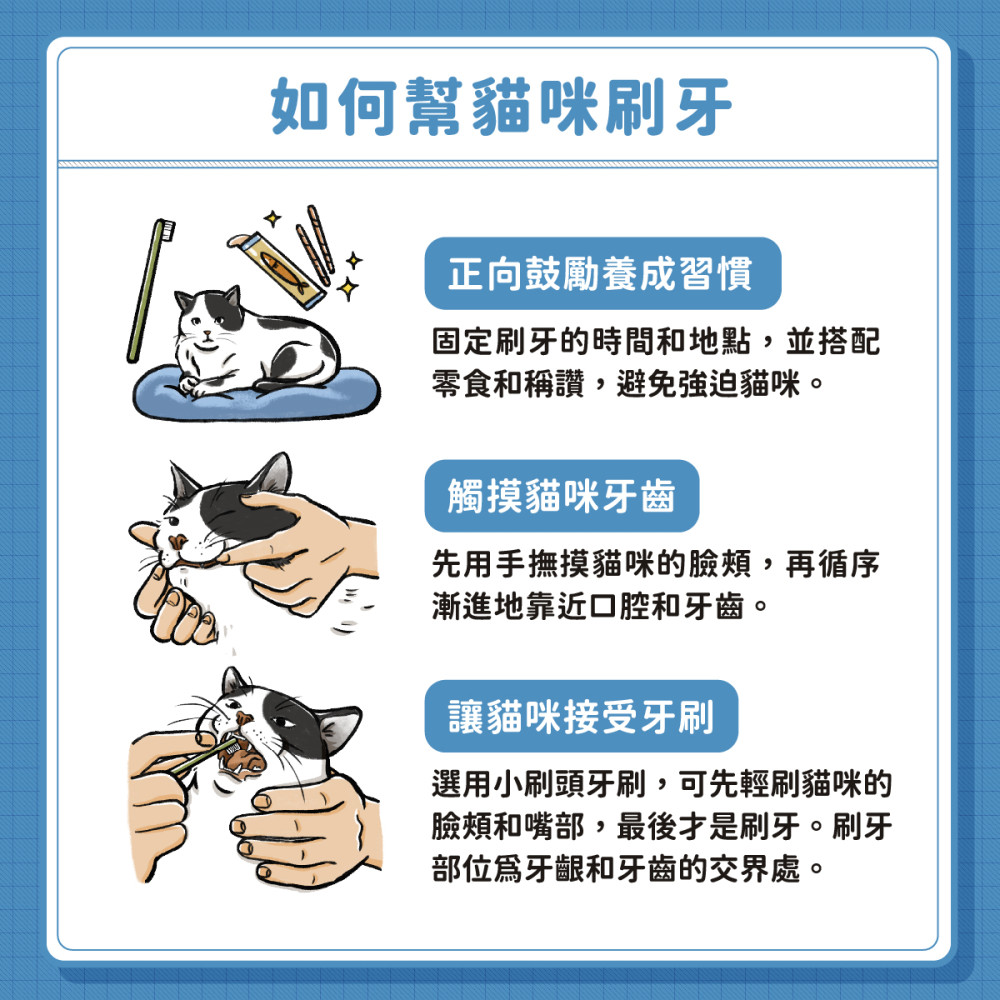 如何幫貓咪刷牙

正向鼓勵養成習慣

固定刷牙的時間和地點，並搭配零食和稱讚，避免強迫貓咪。

觸摸貓咪牙齒

先用手撫摸貓咪的臉頰，再循序漸進地靠近口腔和牙齒。

讓貓咪接受牙刷

選用小刷頭牙刷，可先輕刷貓咪的臉頰和嘴部，最後才是刷牙。刷牙部位爲牙齦和牙齒的交界處。