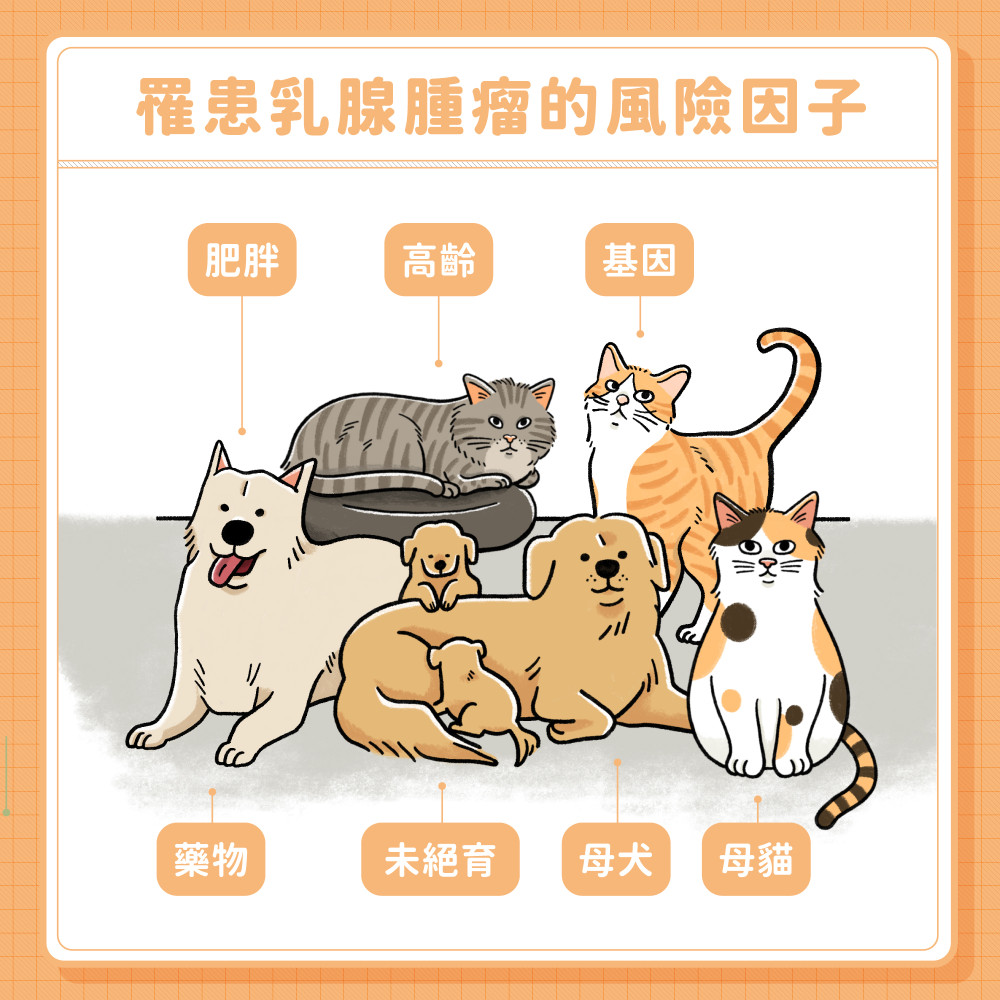 罹患乳腺腫瘤的風險因子

肥胖

高齡

基因

藥物

未絕育

母犬

母貓