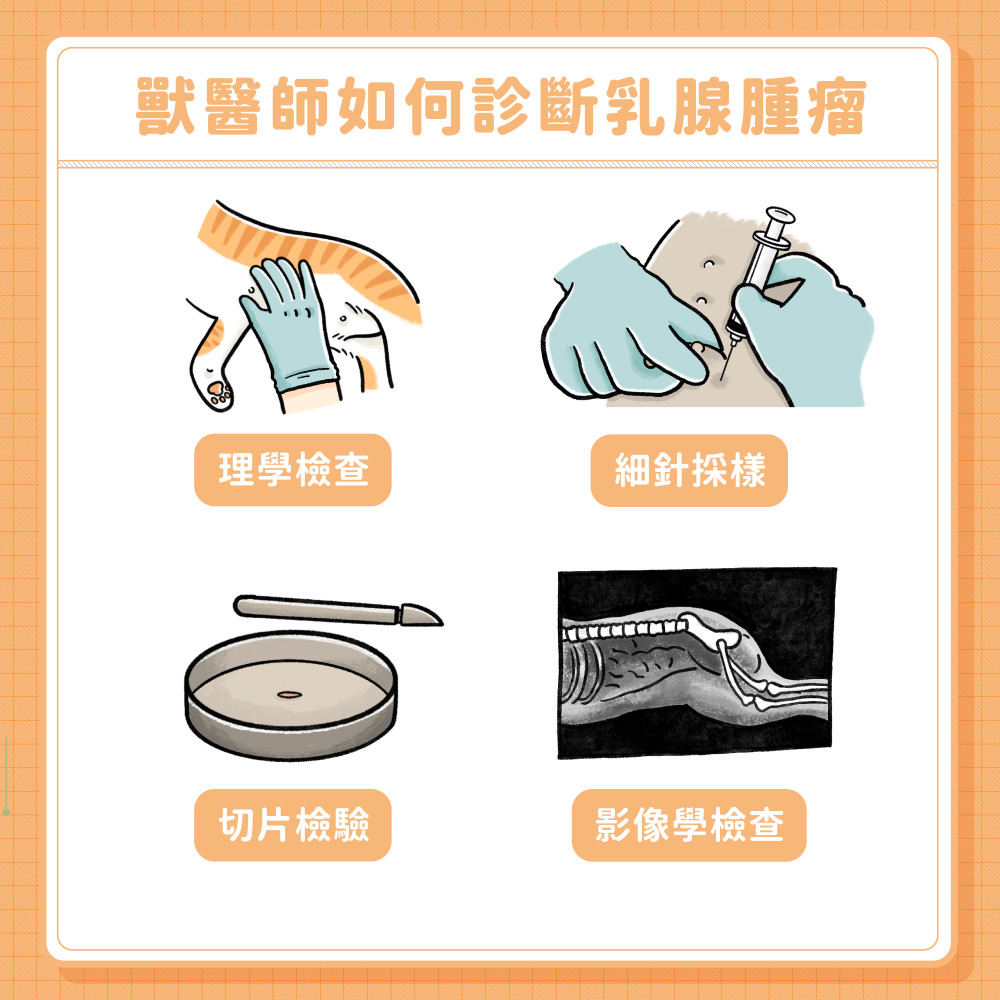 獸醫師如何診斷乳腺腫瘤

理學檢查

細針採樣

切片檢驗

影像學檢查